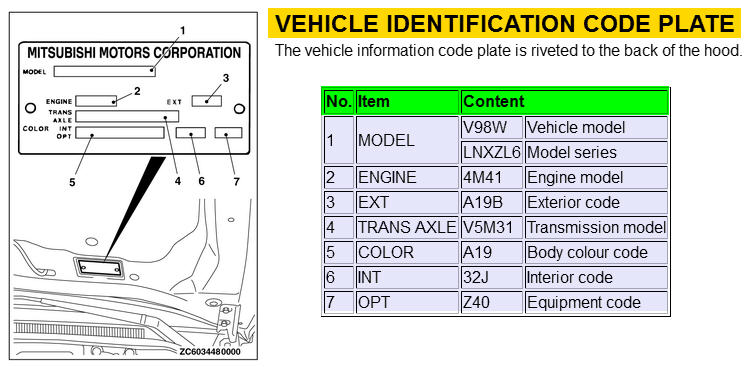 1

MITSUBISHI MOTORS CORPORATION

MODEL

3

ENGINE 2 EXT

TRANS AXLE

COLOR INT OPT

5 4 6 7

ZC6034480000

VEHICLE IDENTIFICATION CODE PLATE

The vehicle information code plate is riveted to the back of the hood.

| No. | Item | Content | |
|---|---|---|---|
| 1 | MODEL | V98W | Vehicle model |
| | | LNXZL6 | Model series |
| 2 | ENGINE | 4M41 | Engine model |
| 3 | EXT | A19B | Exterior code |
| 4 | TRANS AXLE | V5M31 | Transmission model |
| 5 | COLOR | A19 | Body colour code |
| 6 | INT | 32J | Interior code |
| 7 | OPT | Z40 | Equipment code |