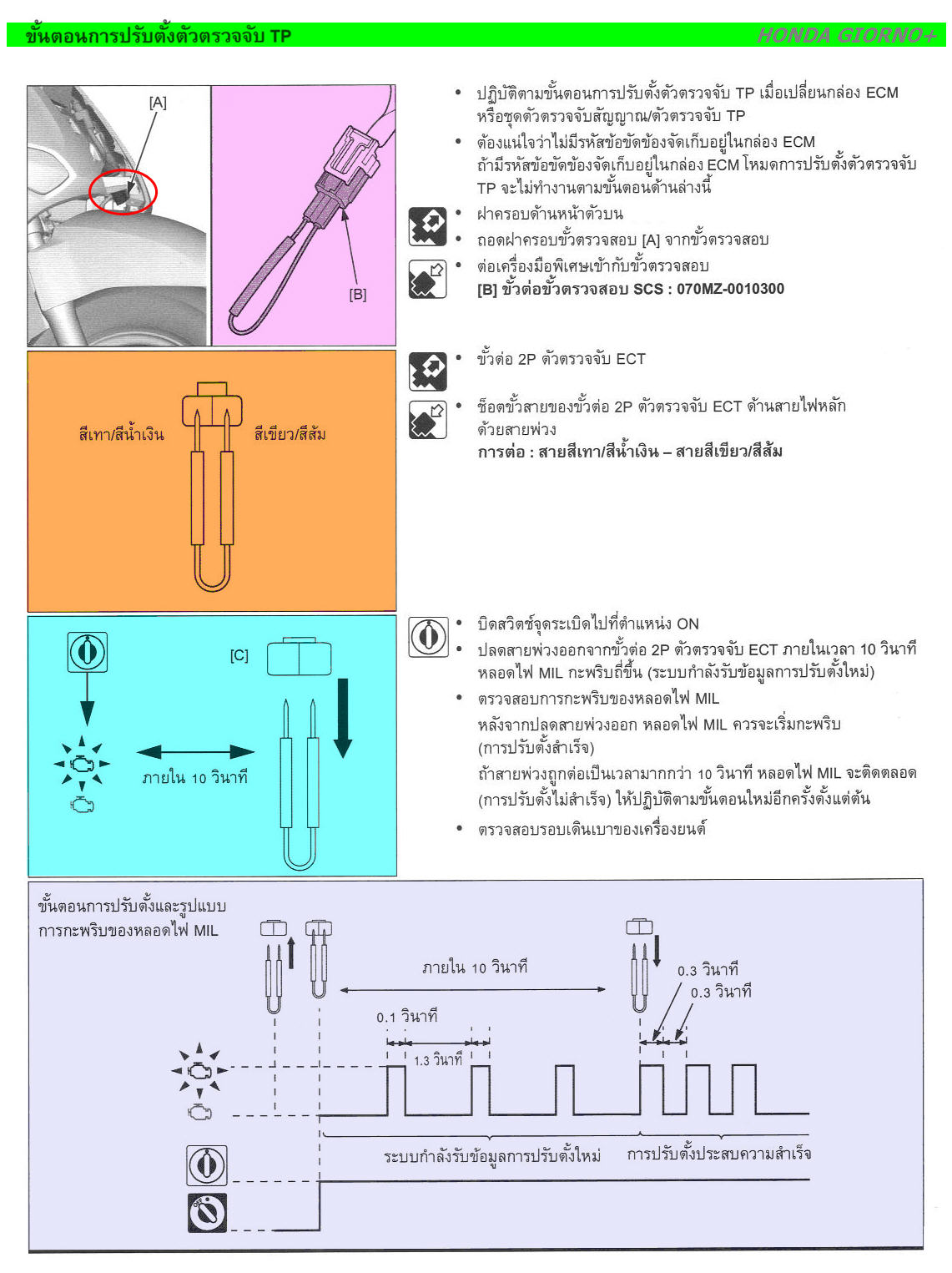 ขั้นตอนการปรับตั้งตัวตรวจจับ TP
HONDA GIORNO+

[A]

[B]

• ปฏิบัติตามขั้นตอนการปรับตั้งตัวตรวจจับ TP เมื่อเปลี่ยนกล่อง ECM หรือชุดตัวตรวจจับสัญญาณ/ตัวตรวจจับ TP
• ต้องแน่ใจว่าไม่มีรหัสข้อขัดข้องจัดเก็บอยู่ในกล่อง ECM ถ้ามีรหัสข้อขัดข้องจัดเก็บอยู่ในกล่อง ECM โหมดการปรับตั้งตัวตรวจจับ TP จะไม่ทำงานตามขั้นตอนด้านล่างนี้
• ฝาครอบด้านหน้าตัวบน
• ถอดฝาครอบขั้วตรวจสอบ [A] จากขั้วตรวจสอบ
• ต่อเครื่องมือพิเศษเข้ากับขั้วตรวจสอบ
[B] ขั้วต่อขั้วตรวจสอบ SCS : 070MZ-0010300

สีเทา/สีน้ำเงิน
สีเขียว/สีส้ม

• ขั้วต่อ 2P ตัวตรวจจับ ECT
• ช็อตขั้วสายของขั้วต่อ 2P ตัวตรวจจับ ECT ด้านสายไฟหลักด้วยสายพ่วง
การต่อ : สายสีเทา/สีน้ำเงิน – สายสีเขียว/สีส้ม

[C]
ภายใน 10 วินาที

• บิดสวิตช์จุดระเบิดไปที่ตำแหน่ง ON
• ปลดสายพ่วงออกจากขั้วต่อ 2P ตัวตรวจจับ ECT ภายในเวลา 10 วินาที หลอดไฟ MIL กะพริบถี่ขึ้น (ระบบกำลังรับข้อมูลการปรับตั้งใหม่)
• ตรวจสอบการกะพริบของหลอดไฟ MIL
หลังจากปลดสายพ่วงออก หลอดไฟ MIL ควรจะเริ่มกะพริบ (การปรับตั้งสำเร็จ)
ถ้าสายพ่วงถูกต่อเป็นเวลามากกว่า 10 วินาที หลอดไฟ MIL จะติดตลอด (การปรับตั้งไม่สำเร็จ) ให้ปฏิบัติตามขั้นตอนใหม่อีกครั้งตั้งแต่ต้น
• ตรวจสอบรอบเดินเบาของเครื่องยนต์

ขั้นตอนการปรับตั้งและรูปแบบการกะพริบของหลอดไฟ MIL
ภายใน 10 วินาที
0.3 วินาที
0.3 วินาที
0.1 วินาที
1.3 วินาที
ระบบกำลังรับข้อมูลการปรับตั้งใหม่
การปรับตั้งประสบความสำเร็จ