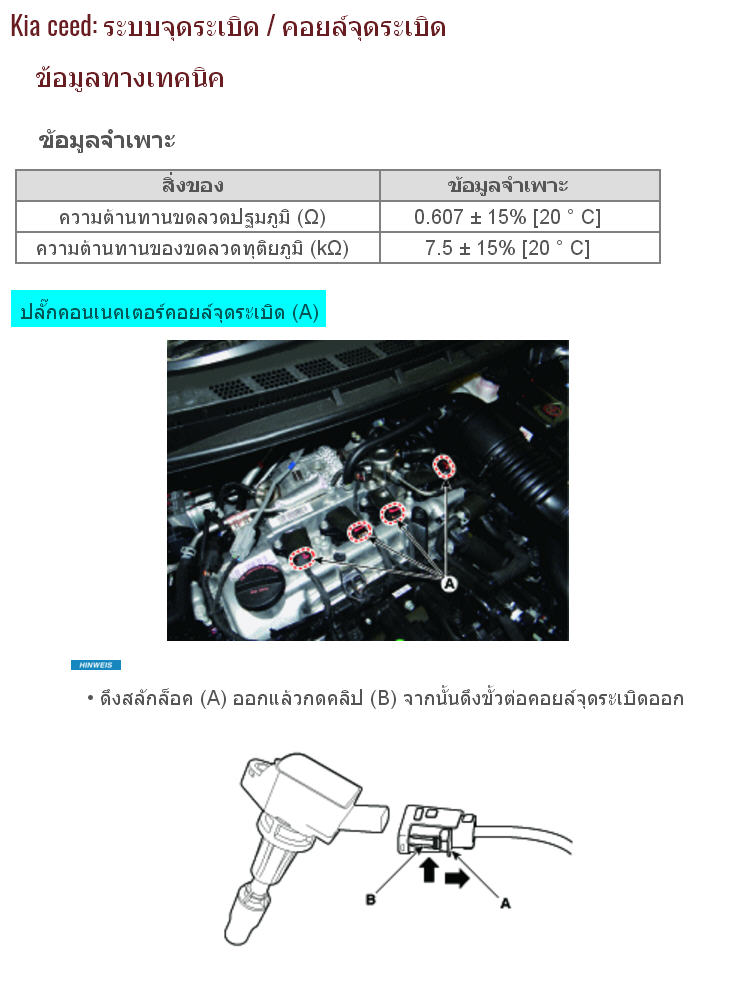 Kia ceed: ระบบจุดระเบิด / คอยล์จุดระเบิด

ข้อมูลทางเทคนิค

ข้อมูลจำเพาะ

| สิ่งของ | ข้อมูลจำเพาะ |
|---|---|
| ความต้านทานขดลวดปฐมภูมิ (Ω) | 0.607 ± 15% [20 ° C] |
| ความต้านทานของขดลวดทุติยภูมิ (kΩ) | 7.5 ± 15% [20 ° C] |

ปลั๊กคอนเนคเตอร์คอยล์จุดระเบิด (A)

A

HINWEIS

• ดึงสลักล็อค (A) ออกแล้วกดคลิป (B) จากนั้นดึงขั้วต่อคอยล์จุดระเบิดออก

B

A