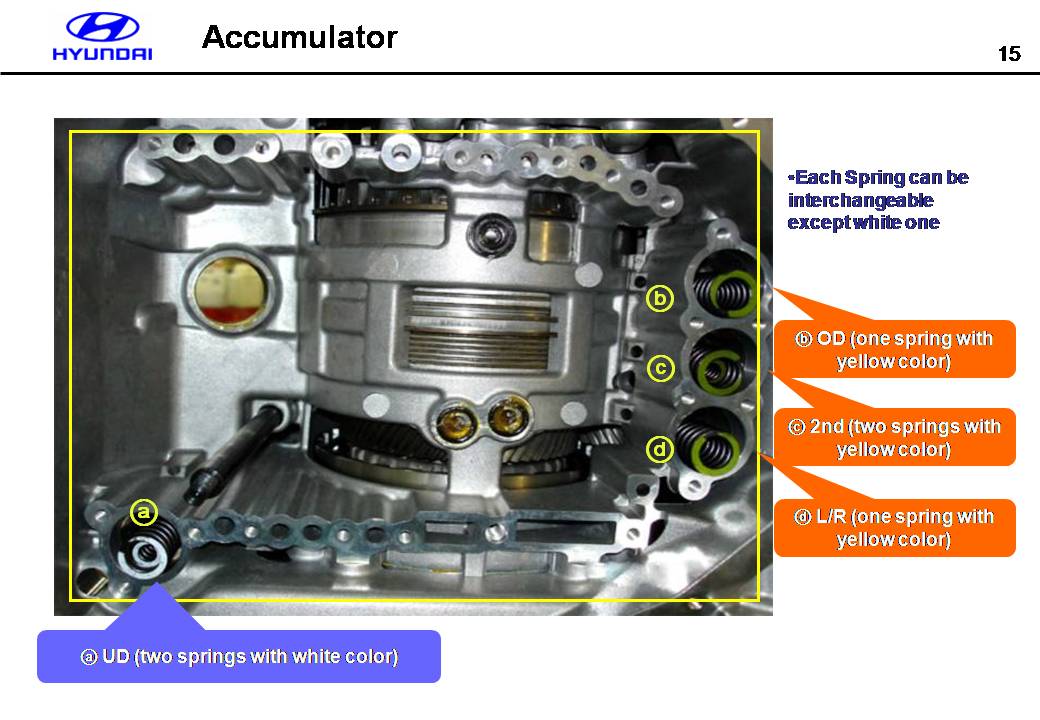 HYUNDAI

Accumulator

15

•Each Spring can be interchangeable except white one

b

c

d

a

ⓑ OD (one spring with yellow color)

ⓒ 2nd (two springs with yellow color)

ⓓ L/R (one spring with yellow color)

ⓐ UD (two springs with white color)