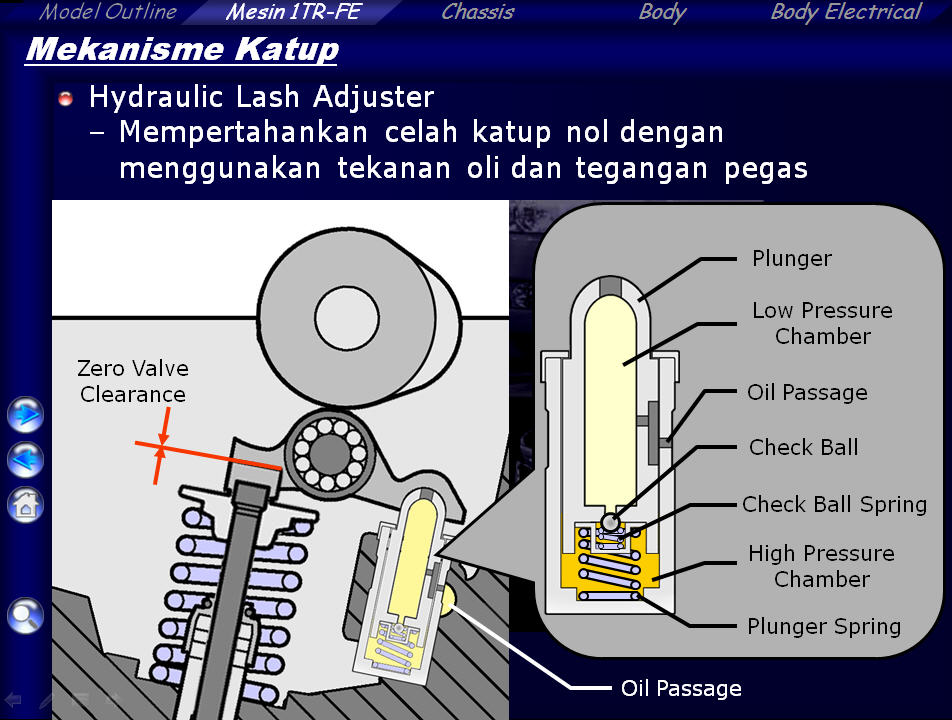 Model Outline Mesin 1TR-FE Chassis Body Body Electrical

Mekanisme Katup

Hydraulic Lash Adjuster
– Mempertahankan celah katup nol dengan menggunakan tekanan oli dan tegangan pegas

Zero Valve Clearance

Plunger

Low Pressure Chamber

Oil Passage

Check Ball

Check Ball Spring

High Pressure Chamber

Plunger Spring

Oil Passage