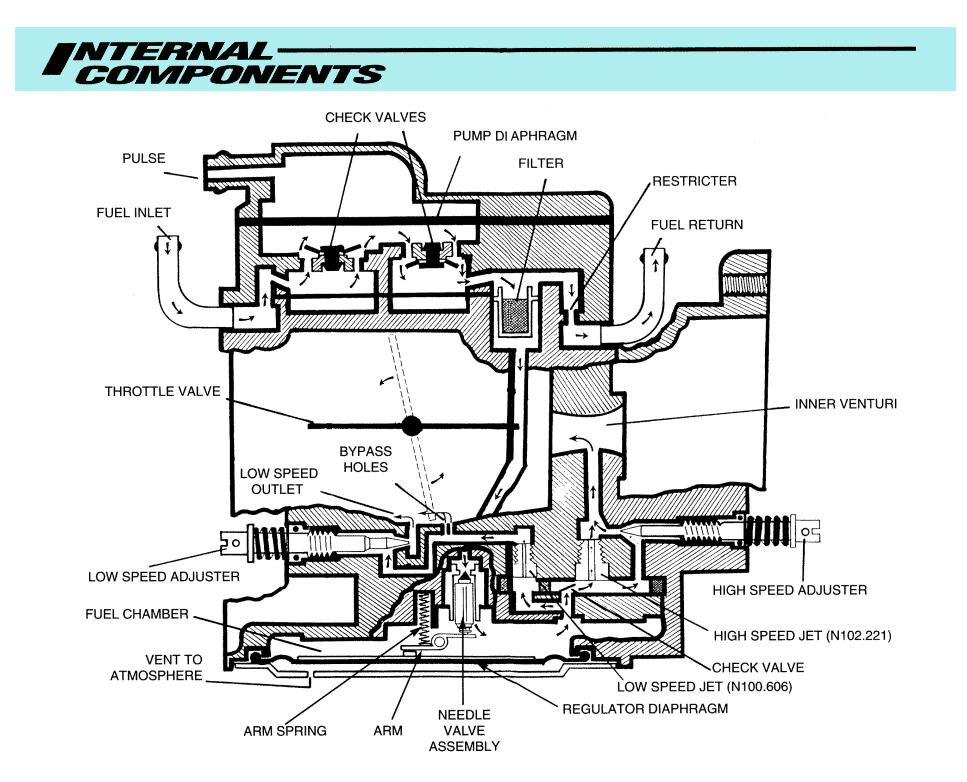 INTERNAL COMPONENTS

CHECK VALVES

PUMP DI APHRAGM

PULSE

FILTER

RESTRICTER

FUEL INLET

FUEL RETURN

THROTTLE VALVE

INNER VENTURI

BYPASS HOLES

LOW SPEED OUTLET

LOW SPEED ADJUSTER

HIGH SPEED ADJUSTER

FUEL CHAMBER

HIGH SPEED JET (N102.221)

VENT TO ATMOSPHERE

CHECK VALVE

LOW SPEED JET (N100.606)

REGULATOR DIAPHRAGM

ARM SPRING

ARM

NEEDLE VALVE ASSEMBLY