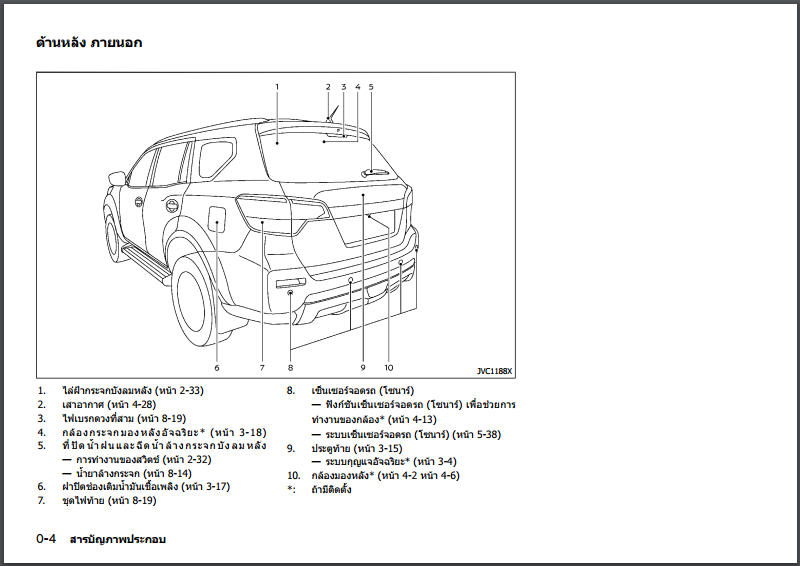 ด้านหลัง ภายนอก

1
2
3
4
5
6
7
8
9
10
JVC1188X

1. ไล่ฝ้ากระจกบังลมหลัง (หน้า 2-33)
2. เสาอากาศ (หน้า 4-28)
3. ไฟเบรกดวงที่สาม (หน้า 8-19)
4. กล้องกระจกมองหลังอัจฉริยะ* (หน้า 3-18)
5. ที่ปัดน้ำฝนและฉีดน้ำล้างกระจกบังลมหลัง
— การทำงานของสวิตช์ (หน้า 2-32)
— น้ำยาล้างกระจก (หน้า 8-14)
6. ฝาปิดช่องเติมน้ำมันเชื้อเพลิง (หน้า 3-17)
7. ชุดไฟท้าย (หน้า 8-19)
8. เซ็นเซอร์จอดรถ (โซนาร์)
— ฟังก์ชันเซ็นเซอร์จอดรถ (โซนาร์) เพื่อช่วยการทำงานของกล้อง* (หน้า 4-13)
— ระบบเซ็นเซอร์จอดรถ (โซนาร์) (หน้า 5-38)
9. ประตูท้าย (หน้า 3-15)
— ระบบกุญแจอัจฉริยะ* (หน้า 3-4)
10. กล้องมองหลัง* (หน้า 4-2 หน้า 4-6)
*: ถ้ามีติดตั้ง

0-4 สารบัญภาพประกอบ