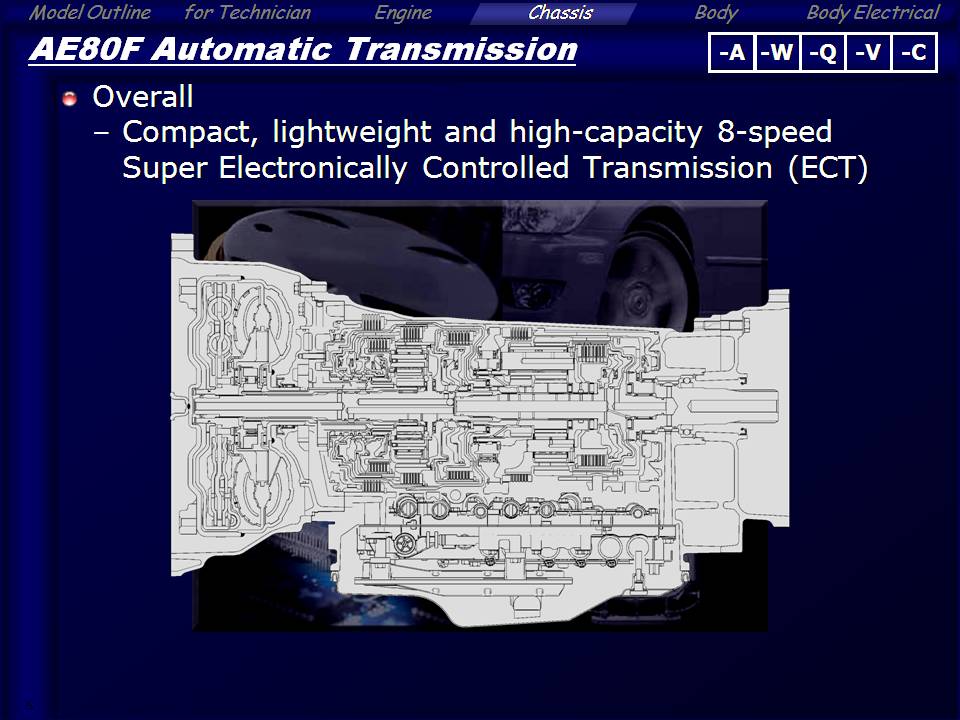 Model Outline for Technician Engine Chassis Body Body Electrical

AE80F Automatic Transmission

-A -W -Q -V -C

Overall

– Compact, lightweight and high-capacity 8-speed Super Electronically Controlled Transmission (ECT)