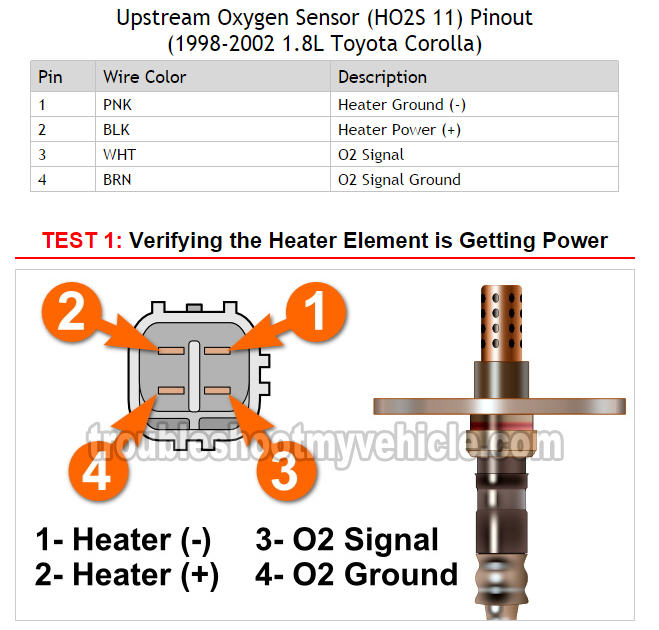 Upstream Oxygen Sensor (HO2S 11) Pinout
(1998-2002 1.8L Toyota Corolla)

| Pin | Wire Color | Description |
|---|---|---|
| 1 | PNK | Heater Ground (-) |
| 2 | BLK | Heater Power (+) |
| 3 | WHT | O2 Signal |
| 4 | BRN | O2 Signal Ground |

TEST 1: Verifying the Heater Element is Getting Power

2
1
4
3

troubleshootmyvehicle.com

1- Heater (-)
2- Heater (+)
3- O2 Signal
4- O2 Ground