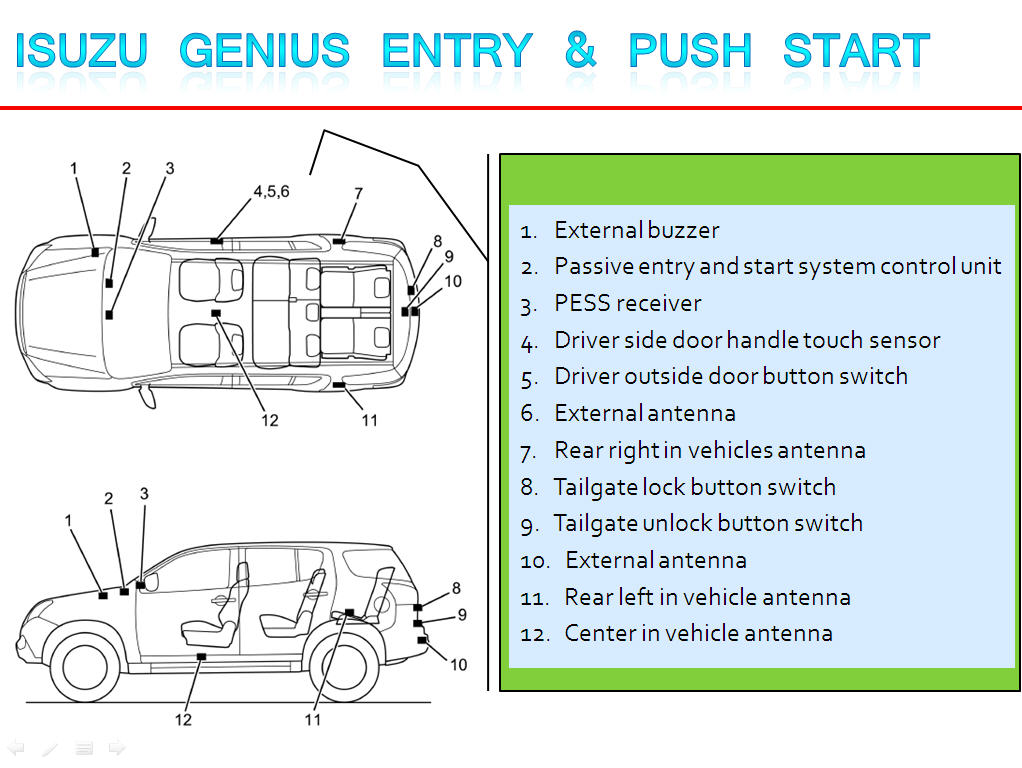 ISUZU GENIUS ENTRY & PUSH START

1
2
3
4,5,6
7
8
9
10
12
11

1
2
3
8
9
10
12
11

1. External buzzer
2. Passive entry and start system control unit
3. PESS receiver
4. Driver side door handle touch sensor
5. Driver outside door button switch
6. External antenna
7. Rear right in vehicles antenna
8. Tailgate lock button switch
9. Tailgate unlock button switch
10. External antenna
11. Rear left in vehicle antenna
12. Center in vehicle antenna