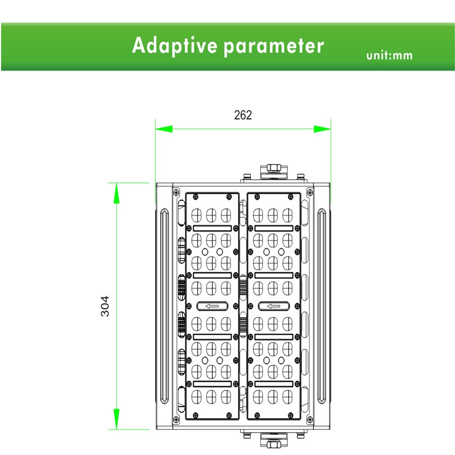 Adaptive parameter unit:mm

262

304