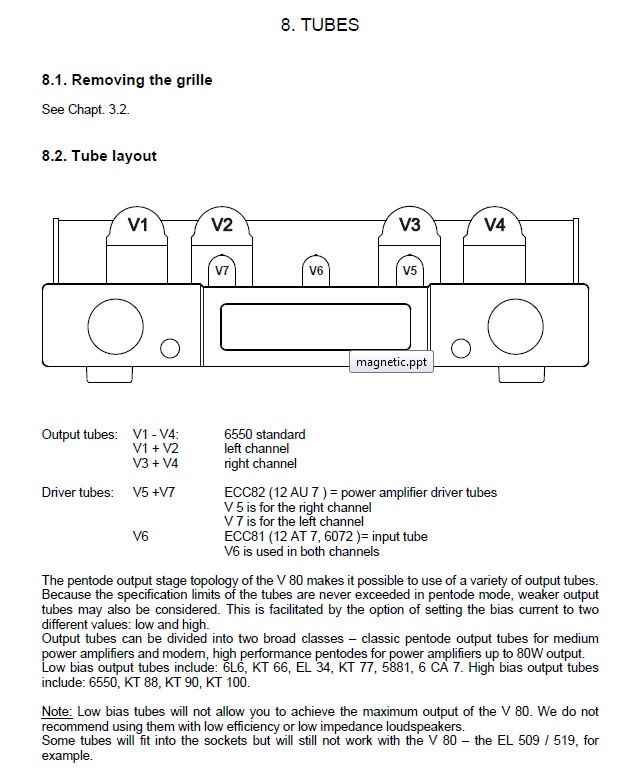 8. TUBES

8.1. Removing the grille

See Chapt. 3.2.

8.2. Tube layout

V1 V2 V3 V4
V7 V6 V5

magnetic.ppt

Output tubes: V1 - V4: 6550 standard
V1 + V2 left channel
V3 + V4 right channel

Driver tubes: V5 +V7 ECC82 (12 AU 7 ) = power amplifier driver tubes
V 5 is for the right channel
V 7 is for the left channel
V6 ECC81 (12 AT 7, 6072 )= input tube
V6 is used in both channels

The pentode output stage topology of the V 80 makes it possible to use of a variety of output tubes. Because the specification limits of the tubes are never exceeded in pentode mode, weaker output tubes may also be considered. This is facilitated by the option of setting the bias current to two different values: low and high.
Output tubes can be divided into two broad classes – classic pentode output tubes for medium power amplifiers and modern, high performance pentodes for power amplifiers up to 80W output. Low bias output tubes include: 6L6, KT 66, EL 34, KT 77, 5881, 6 CA 7. High bias output tubes include: 6550, KT 88, KT 90, KT 100.

Note: Low bias tubes will not allow you to achieve the maximum output of the V 80. We do not recommend using them with low efficiency or low impedance loudspeakers.
Some tubes will fit into the sockets but will still not work with the V 80 – the EL 509 / 519, for example.