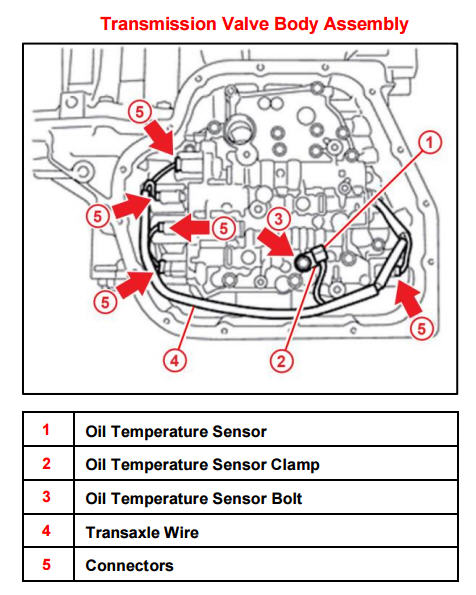 Transmission Valve Body Assembly

5
1
5
5
3
5
5
4
2

| 1 | Oil Temperature Sensor |
|---|---|
| 2 | Oil Temperature Sensor Clamp |
| 3 | Oil Temperature Sensor Bolt |
| 4 | Transaxle Wire |
| 5 | Connectors |