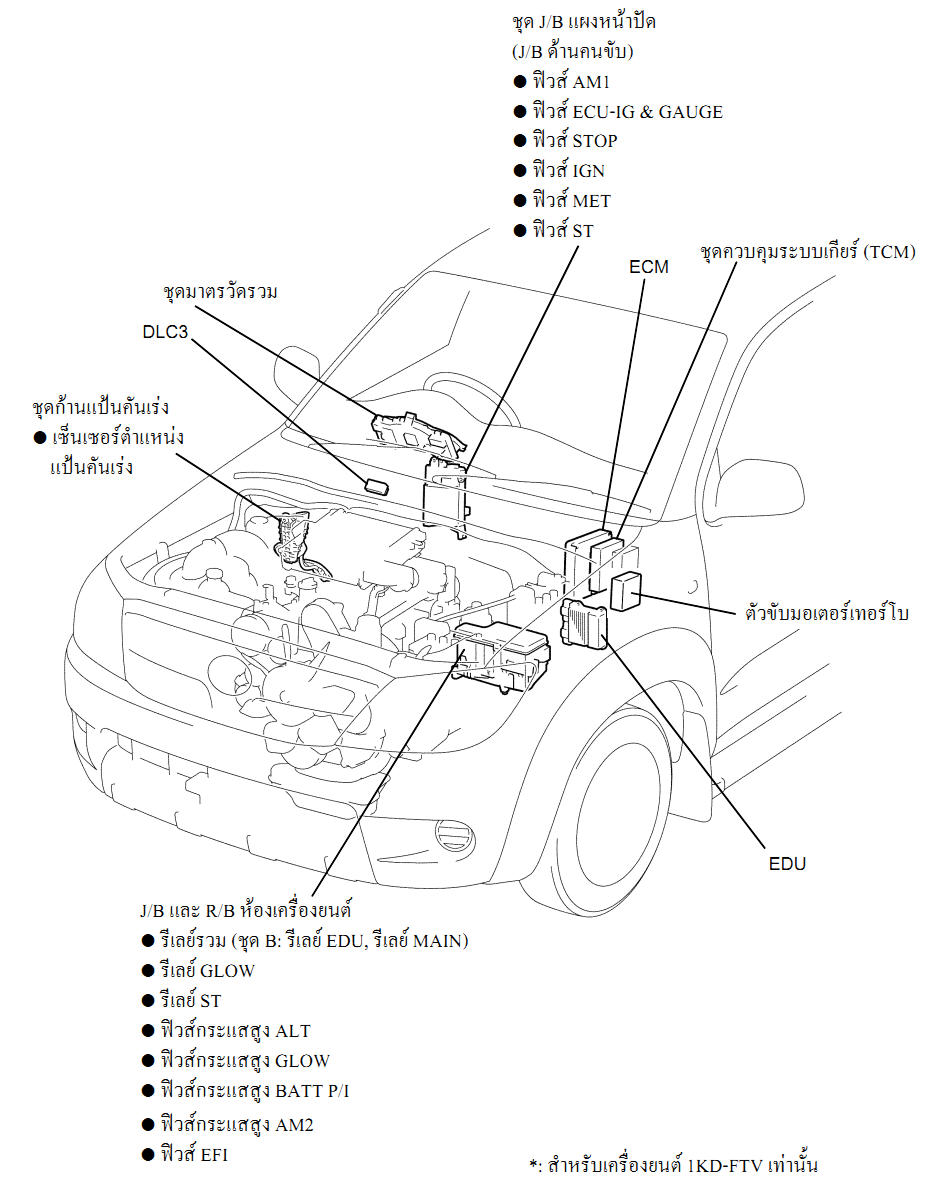 ชุด J/B แผงหน้าปัด
(J/B ด้านคนขับ)
● ฟิวส์ AM1
● ฟิวส์ ECU-IG & GAUGE
● ฟิวส์ STOP
● ฟิวส์ IGN
● ฟิวส์ MET
● ฟิวส์ ST

ECM

ชุดควบคุมระบบเกียร์ (TCM)

ชุดมาตรวัดรวม

DLC3

ชุดก้านแป้นคันเร่ง
● เซ็นเซอร์ตำแหน่งแป้นคันเร่ง

ตัวขับมอเตอร์เทอร์โบ

EDU

J/B และ R/B ห้องเครื่องยนต์
● รีเลย์รวม (ชุด B: รีเลย์ EDU, รีเลย์ MAIN)
● รีเลย์ GLOW
● รีเลย์ ST
● ฟิวส์กระแสสูง ALT
● ฟิวส์กระแสสูง GLOW
● ฟิวส์กระแสสูง BATT P/I
● ฟิวส์กระแสสูง AM2
● ฟิวส์ EFI

*: สำหรับเครื่องยนต์ 1KD-FTV เท่านั้น