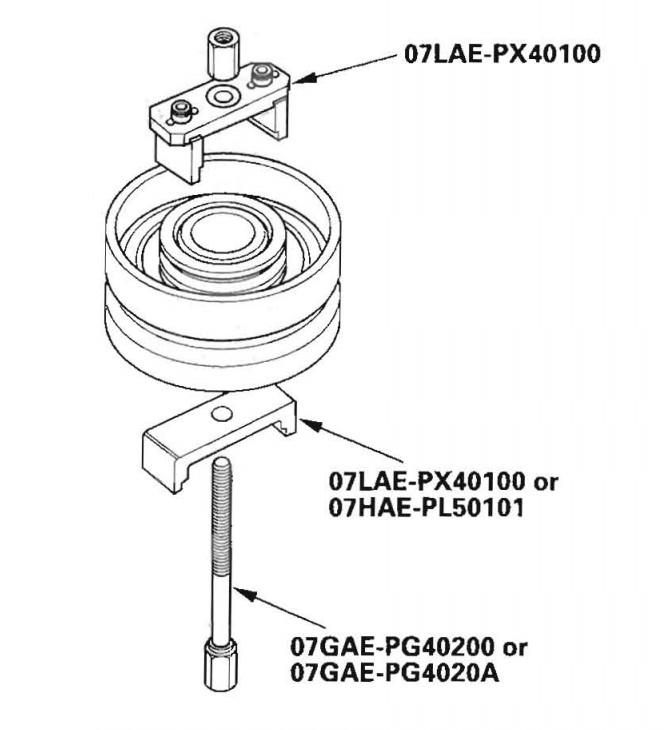 07LAE-PX40100

07LAE-PX40100 or
07HAE-PL50101

07GAE-PG40200 or
07GAE-PG4020A