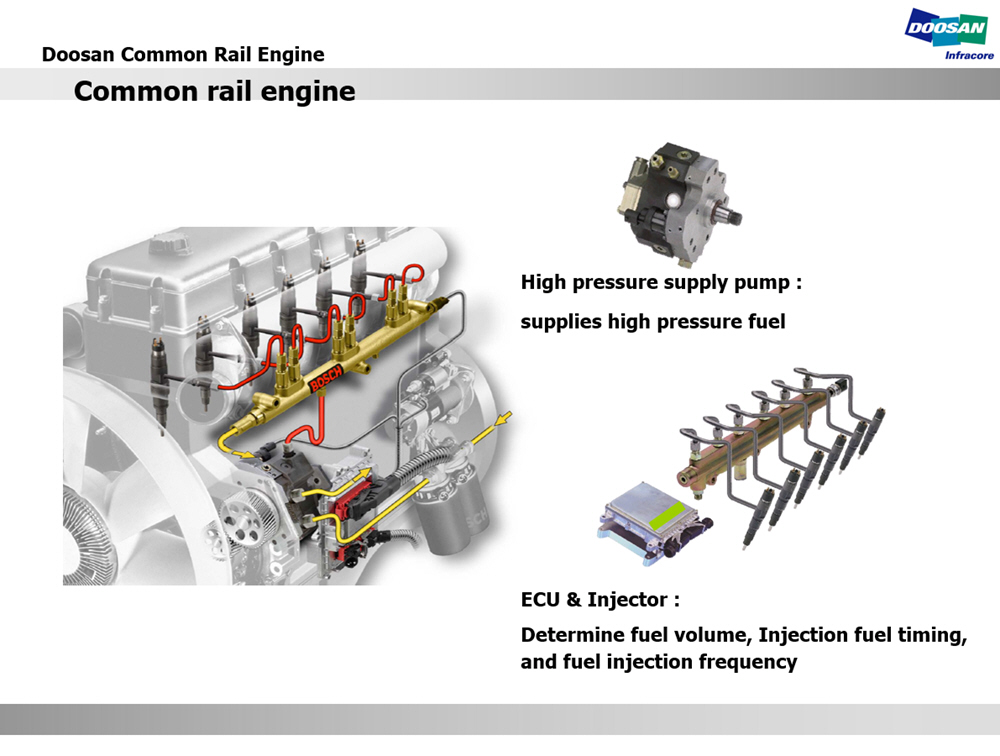 Doosan Common Rail Engine

DOOSAN
Infracore

Common rail engine

BOSCH

High pressure supply pump :

supplies high pressure fuel

ECU & Injector :

Determine fuel volume, Injection fuel timing, and fuel injection frequency