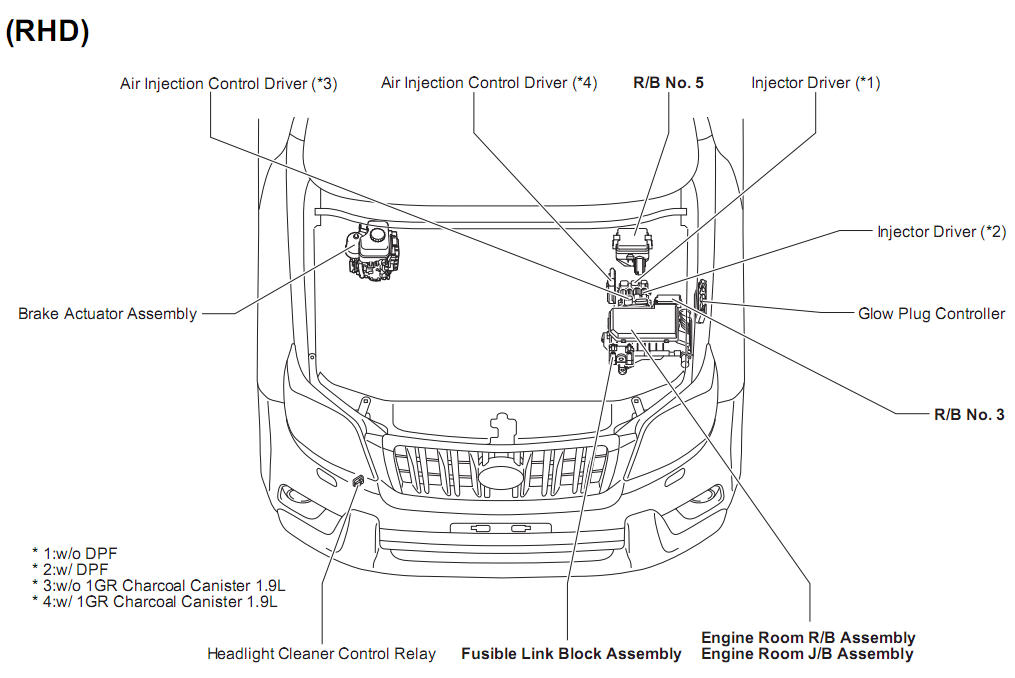 (RHD)

Air Injection Control Driver (*3)

Air Injection Control Driver (*4)

R/B No. 5

Injector Driver (*1)

Injector Driver (*2)

Brake Actuator Assembly

Glow Plug Controller

R/B No. 3

* 1:w/o DPF
* 2:w/ DPF
* 3:w/o 1GR Charcoal Canister 1.9L
* 4:w/ 1GR Charcoal Canister 1.9L

Headlight Cleaner Control Relay

Fusible Link Block Assembly

Engine Room R/B Assembly
Engine Room J/B Assembly