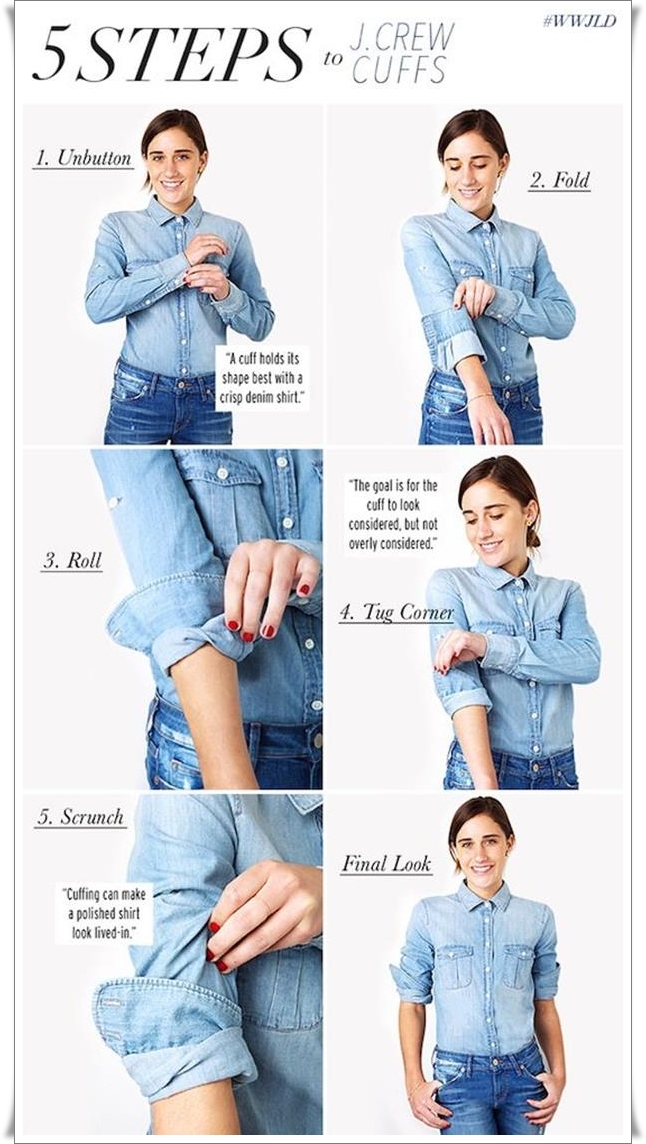 5 STEPS to J.CREW CUFFS

#WWJLD

1. Unbutton

"A cuff holds its shape best with a crisp denim shirt."

2. Fold

3. Roll

"The goal is for the cuff to look considered, but not overly considered."

4. Tug Corner

5. Scrunch

"Cuffing can make a polished shirt look lived-in."

Final Look